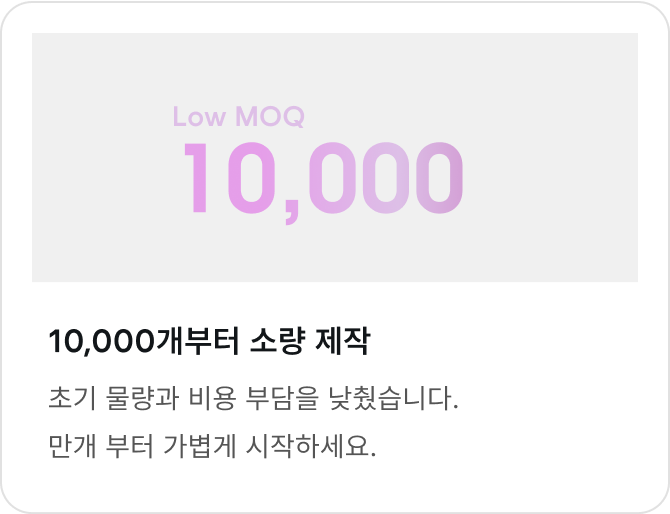 Low MOQ
10,000

10,000개부터 소량 제작

초기 물량과 비용 부담을 낮췄습니다.
만개 부터 가볍게 시작하세요.